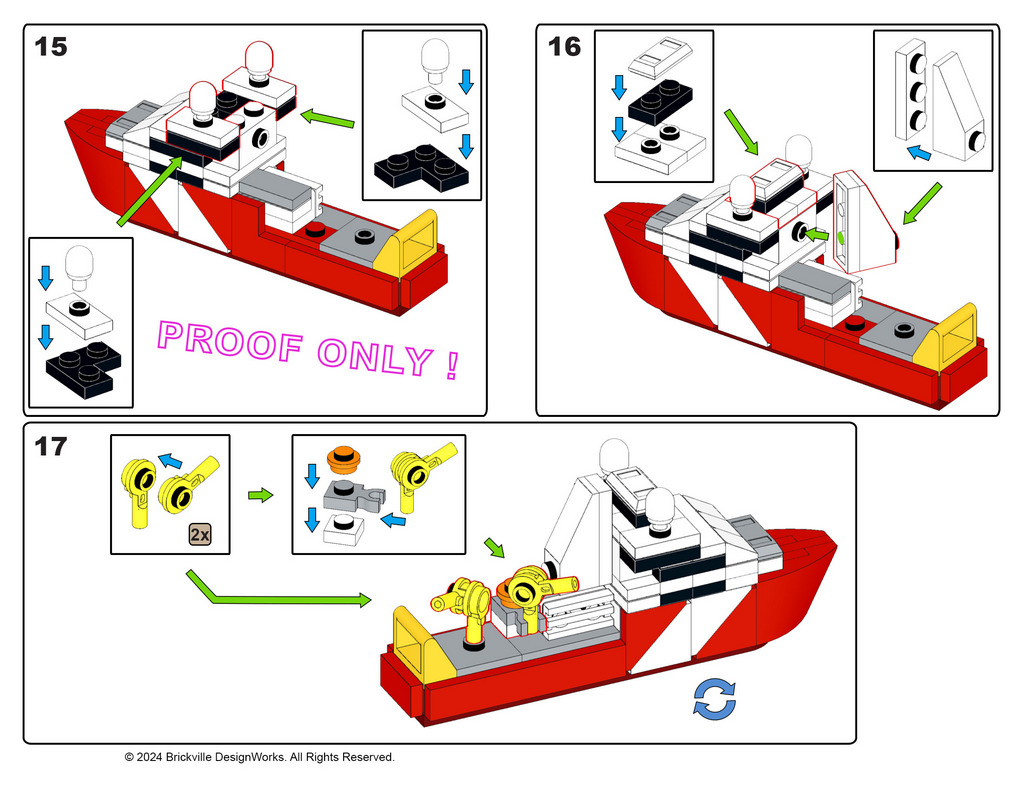 15

PROOF ONLY !

16

17

2x

© 2024 Brickville DesignWorks. All Rights Reserved.